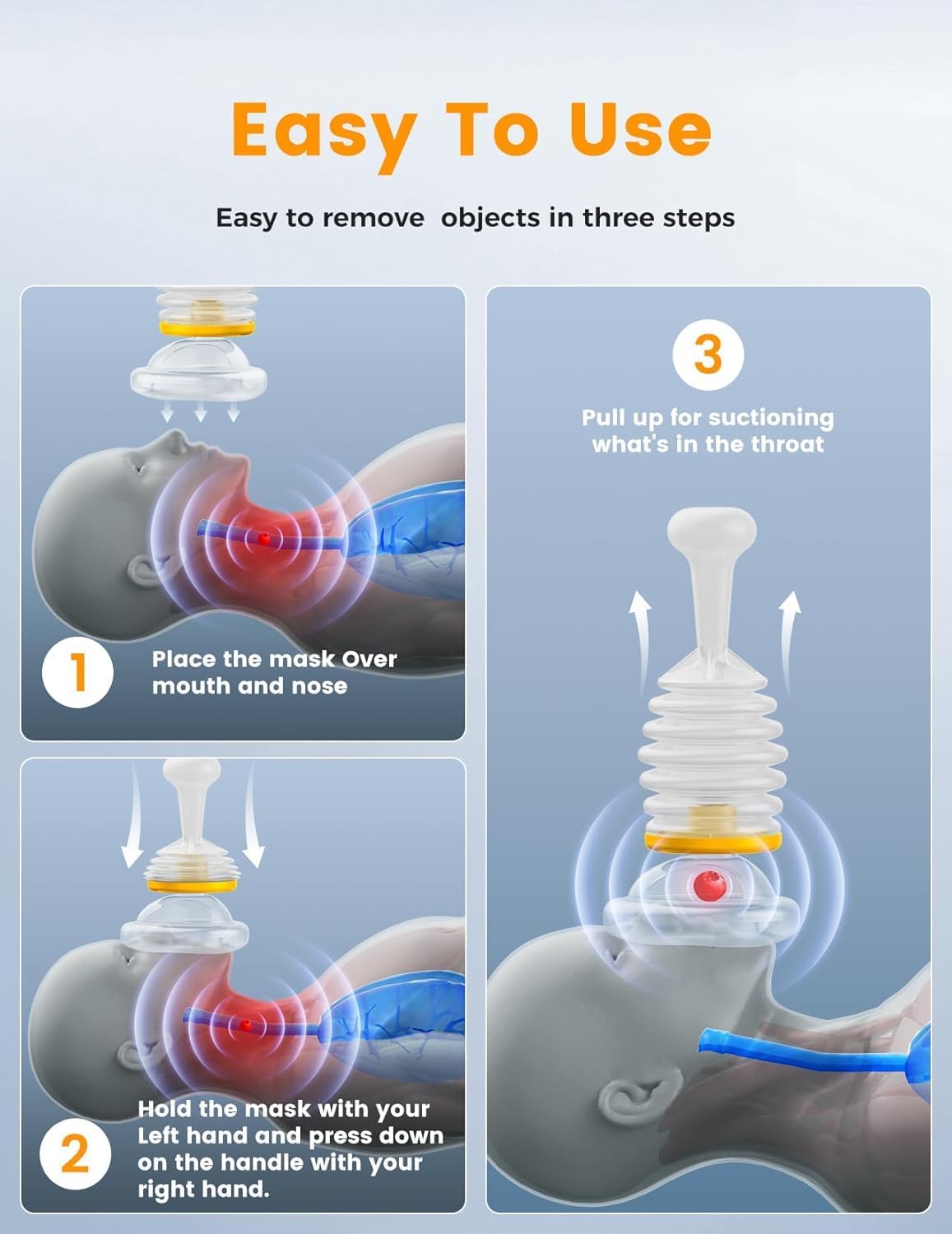 Easy To Use

Easy to remove  objects in three steps

1
Place the mask Over mouth and nose

2
Hold the mask with your Left hand and press down on the handle with your right hand.

3
Pull up for suctioning what's in the throat